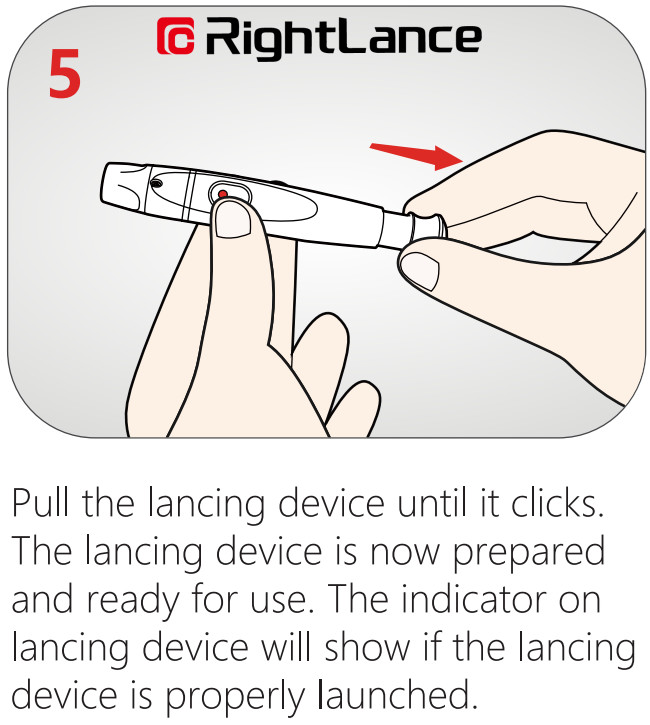 RightLance

5

Pull the lancing device until it clicks. The lancing device is now prepared and ready for use. The indicator on lancing device will show if the lancing device is properly launched.